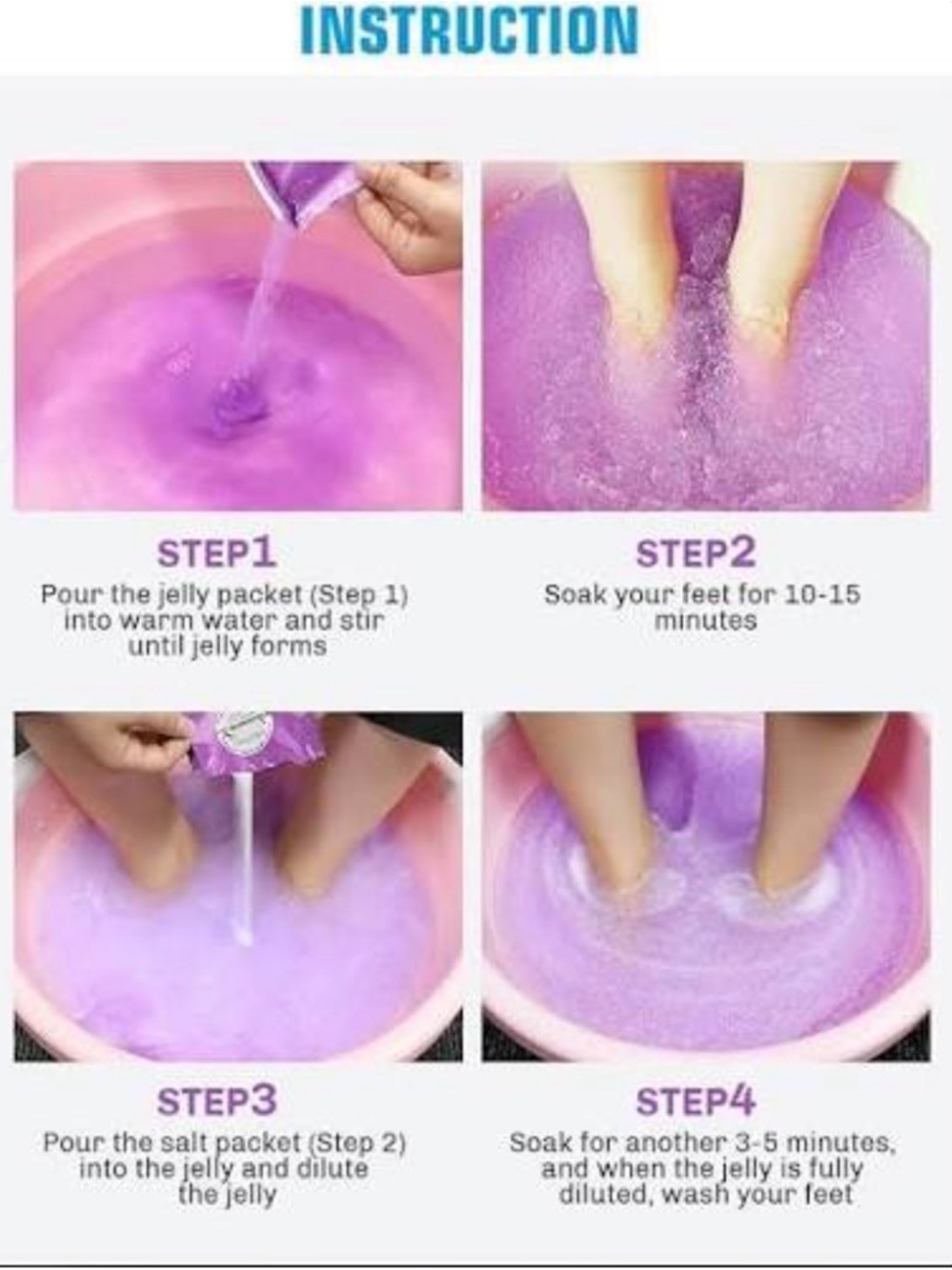 INSTRUCTION

STEP1
Pour the jelly packet (Step 1) into warm water and stir until jelly forms

STEP2
Soak your feet for 10-15 minutes

STEP3
Pour the salt packet (Step 2) into the jelly and dilute the jelly

STEP4
Soak for another 3-5 minutes, and when the jelly is fully diluted, wash your feet